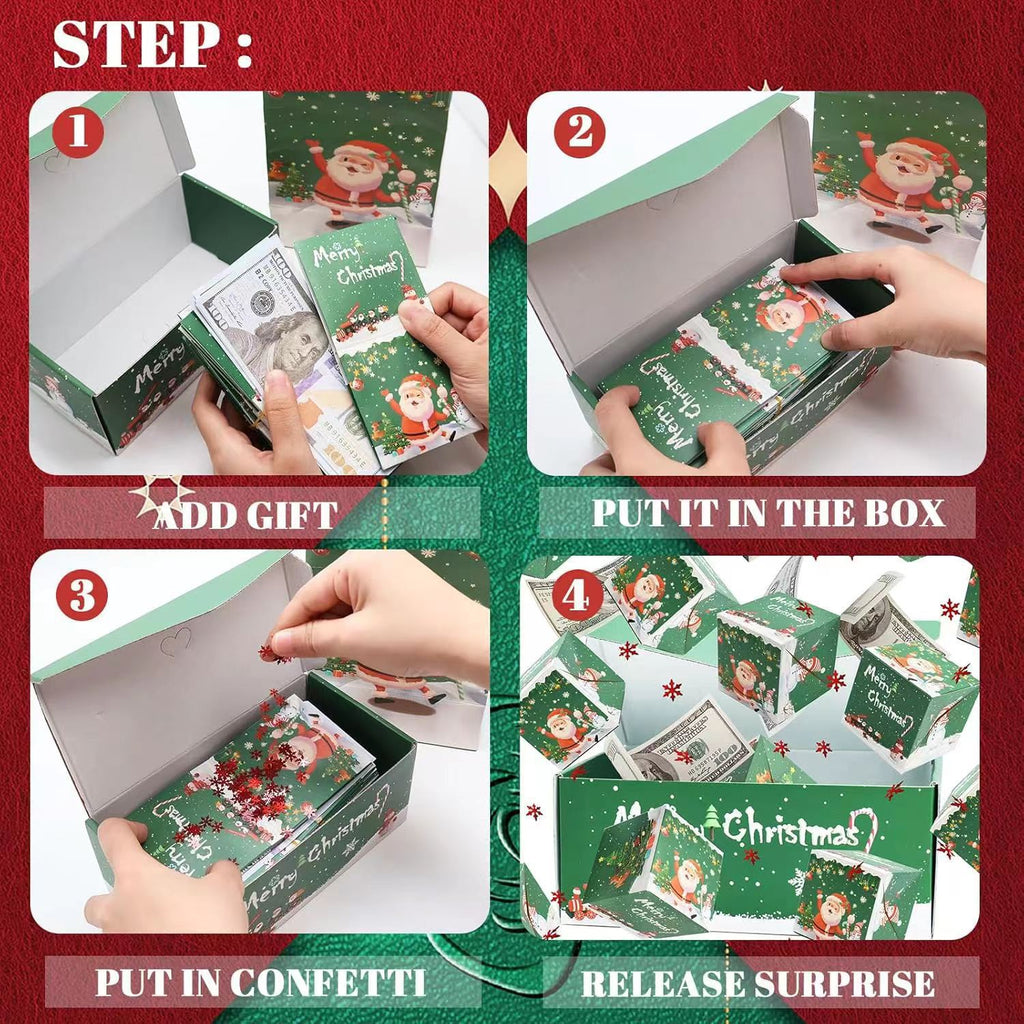 STEP :

1

Merry Christmas

Merry

ADD GIFT

2

Merry Christmas

PUT IT IN THE BOX

3

Merry Christmas

PUT IN CONFETTI

4

Merry Christmas

Merry Christmas

Merry Christmas

RELEASE SURPRISE